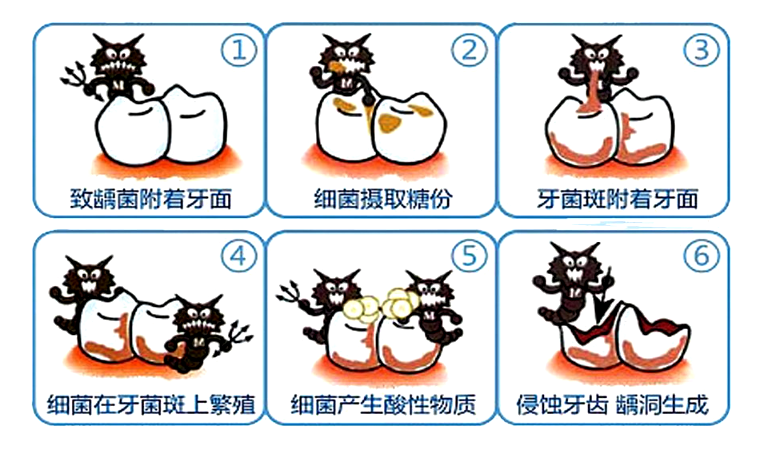 ①
致龋菌附着牙面

②
细菌摄取糖份

③
牙菌斑附着牙面

④
细菌在牙菌斑上繁殖

⑤
细菌产生酸性物质

⑥
侵蚀牙齿 龋洞生成